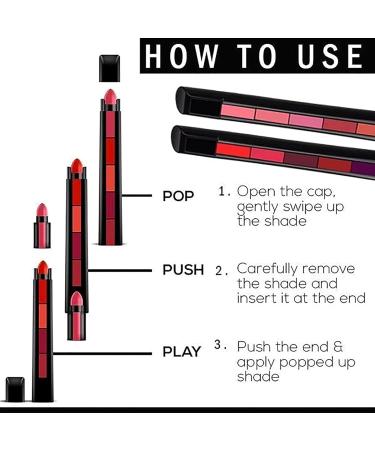 HOW TO USE

POP 1. Open the cap, gently swipe up the shade

PUSH 2. Carefully remove the shade and insert it at the end

PLAY 3. Push the end & apply popped up shade