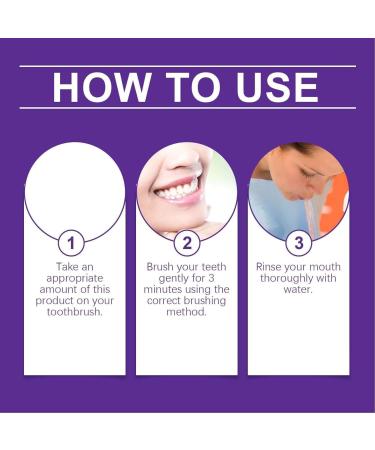 HOW TO USE

1

Take an appropriate amount of this product on your toothbrush.

2

Brush your teeth gently for 3 minutes using the correct brushing method.

3

Rinse your mouth thoroughly with water.