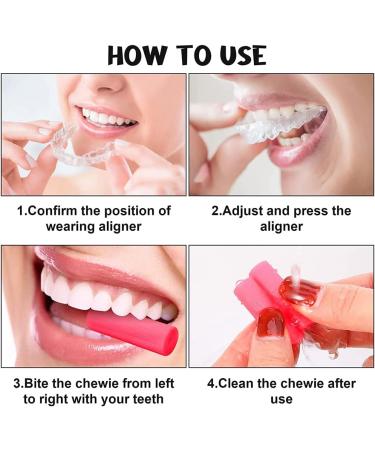 HOW TO USE

1.Confirm the position of wearing aligner

2.Adjust and press the aligner

3.Bite the chewie from left to right with your teeth

4.Clean the chewie after use