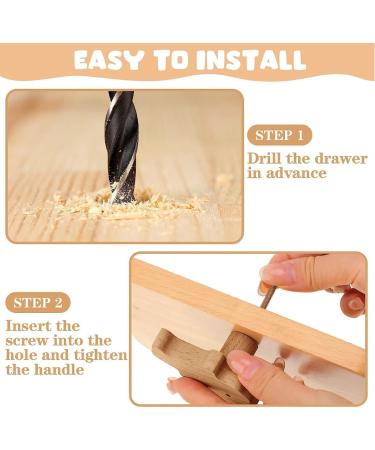 EASY TO INSTALL

STEP 1

Drill the drawer in advance

STEP 2

Insert the screw into the hole and tighten the handle