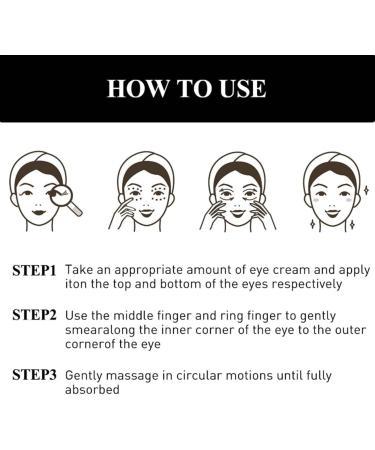 HOW TO USE

STEP1 Take an appropriate amount of eye cream and apply iton the top and bottom of the eyes respectively

STEP2 Use the middle finger and ring finger to gently smearalong the inner corner of the eye to the outer cornerof the eye

STEP3 Gently massage in circular motions until fully absorbed