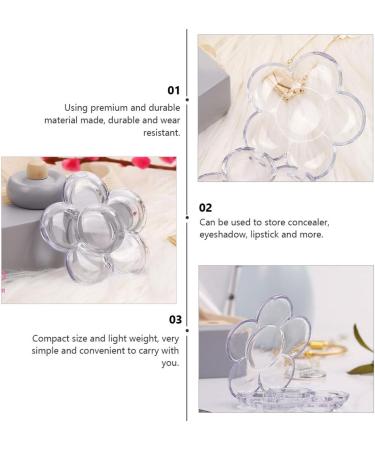 01
Using premium and durable material made, durable and wear resistant.

02
Can be used to store concealer, eyeshadow, lipstick and more.

03
Compact size and light weight, very simple and convenient to carry with you.