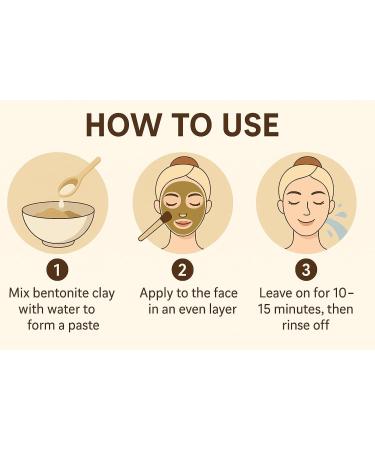 HOW TO USE

1
Mix bentonite clay with water to form a paste

2
Apply to the face in an even layer

3
Leave on for 10–15 minutes, then rinse off