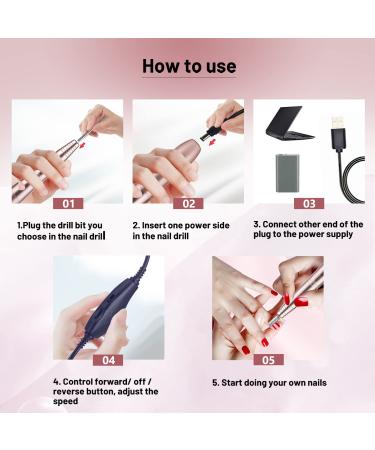 How to use

01

1.Plug the drill bit you choose in the nail drill

02

2. Insert one power side in the nail drill

03

3. Connect other end of the plug to the power supply

04

4. Control forward/ off / reverse button, adjust the speed

05

5. Start doing your own nails