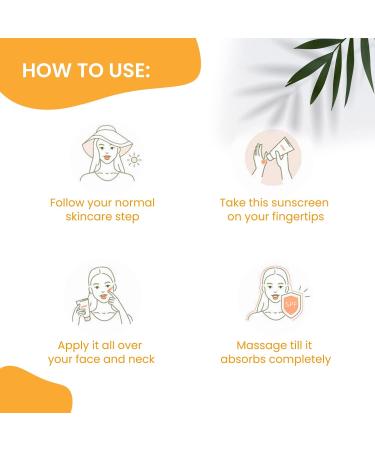 HOW TO USE:

Follow your normal skincare step

Take this sunscreen on your fingertips

Apply it all over your face and neck

SPF

Massage till it absorbs completely