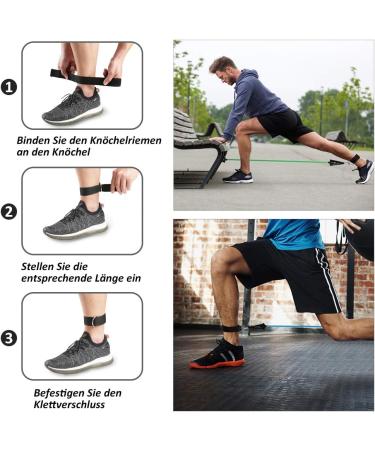 1

Binden Sie den Knöchelriemen an den Knöchel

2

Stellen Sie die entsprechende Länge ein

3

Befestigen Sie den Klettverschluss