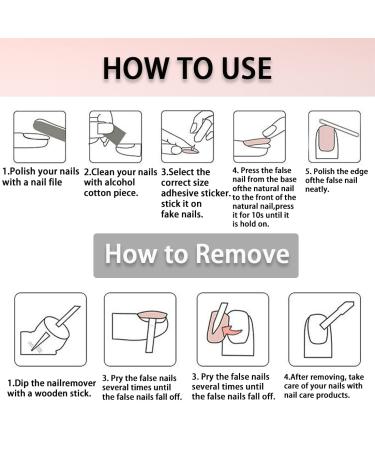 HOW TO USE

1.Polish your nails with a nail file

2.Clean your nails with alcohol cotton piece.

3.Select the correct size adhesive sticker. stick it on fake nails.

4. Press the false nail from the base ofthe natural nail to the front of the natural nail,press it for 10s until it is hold on.

5. Polish the edge ofthe false nail neatly.

How to Remove

1.Dip the nailremover with a wooden stick.

3. Pry the false nails several times until the false nails fall off.

3. Pry the false nails several times until the false nails fall off.

4.After removing, take care of your nails with nail care products.