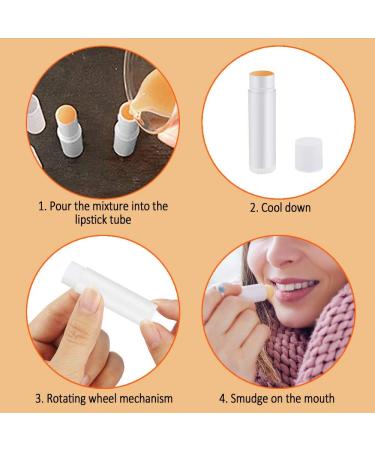 1. Pour the mixture into the lipstick tube

2. Cool down

3. Rotating wheel mechanism

4. Smudge on the mouth