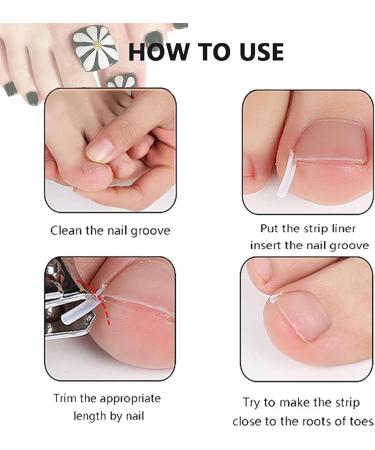 HOW TO USE

Clean the nail groove

Put the strip liner insert the nail groove

Trim the appropriate length by nail

Try to make the strip close to the roots of toes