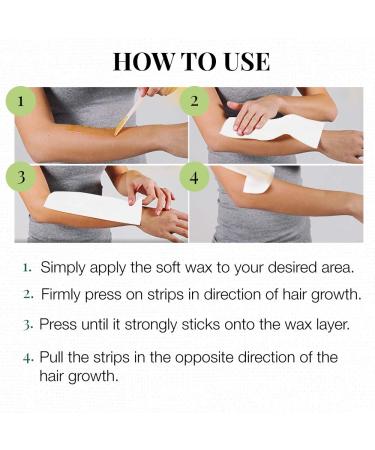 HOW TO USE

1

2

3

4

1. Simply apply the soft wax to your desired area.

2. Firmly press on strips in direction of hair growth.

3. Press until it strongly sticks onto the wax layer.

4. Pull the strips in the opposite direction of the hair growth.