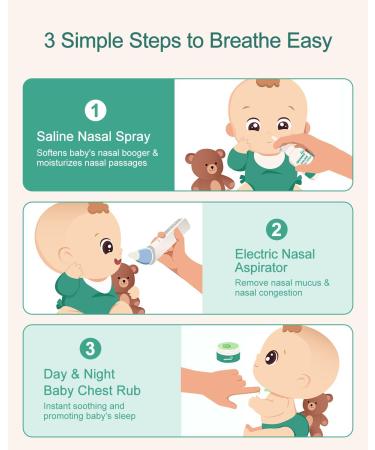 3 Simple Steps to Breathe Easy

1

Saline Nasal Spray

Softens baby's nasal booger & moisturizes nasal passages

2

Electric Nasal Aspirator

Remove nasal mucus & nasal congestion

3

Day & Night Baby Chest Rub

Instant soothing and promoting baby's sleep