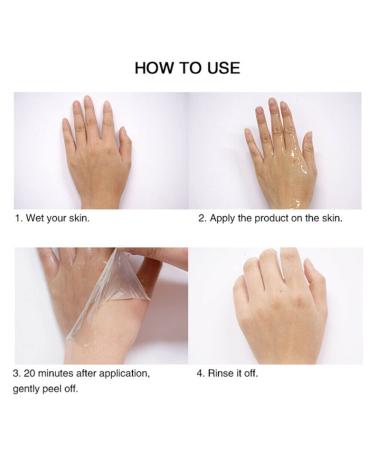 HOW TO USE

1. Wet your skin.

2. Apply the product on the skin.

3. 20 minutes after application, gently peel off.

4. Rinse it off.