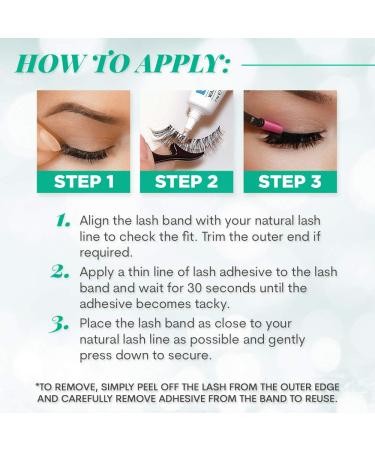 HOW TO APPLY:

STEP 1

STEP 2

STEP 3

1. Align the lash band with your natural lash line to check the fit. Trim the outer end if required.

2. Apply a thin line of lash adhesive to the lash band and wait for 30 seconds until the adhesive becomes tacky.

3. Place the lash band as close to your natural lash line as possible and gently press down to secure.

*TO REMOVE, SIMPLY PEEL OFF THE LASH FROM THE OUTER EDGE AND CAREFULLY REMOVE ADHESIVE FROM THE BAND TO REUSE.