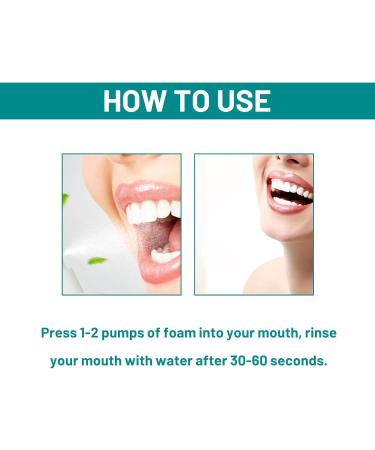 HOW TO USE

Press 1-2 pumps of foam into your mouth, rinse your mouth with water after 30-60 seconds.