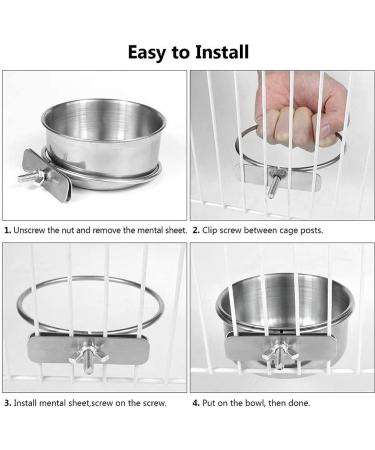 Easy to Install

1. Unscrew the nut and remove the mental sheet.

2. Clip screw between cage posts.

3. Install mental sheet,screw on the screw.

4. Put on the bowl, then done.