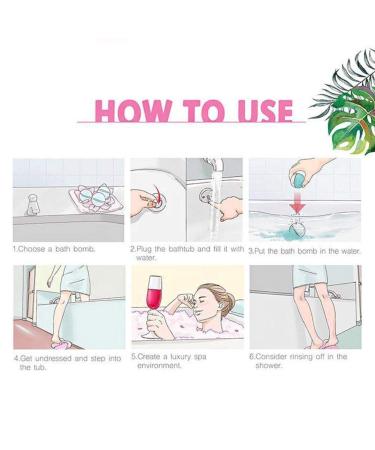 HOW TO USE

1.Choose a bath bomb.

2.Plug the bathtub and fill it with water.

3.Put the bath bomb in the water.

4.Get undressed and step into the tub.

5.Create a luxury spa environment.

6.Consider rinsing off in the shower.