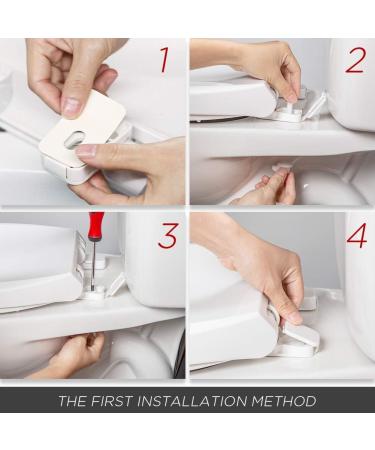 1

2

3

4

THE FIRST INSTALLATION METHOD