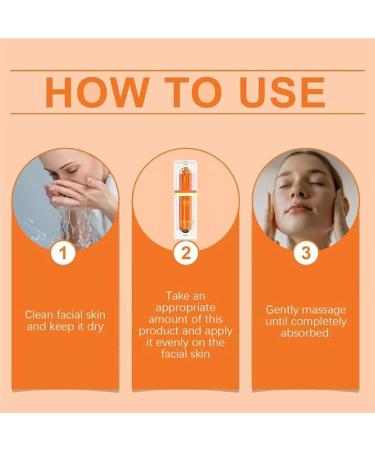 HOW TO USE

1

Clean facial skin and keep it dry

2

Take an appropriate amount of this product and apply it evenly on the facial skin

3

Gently massage until completely absorbed