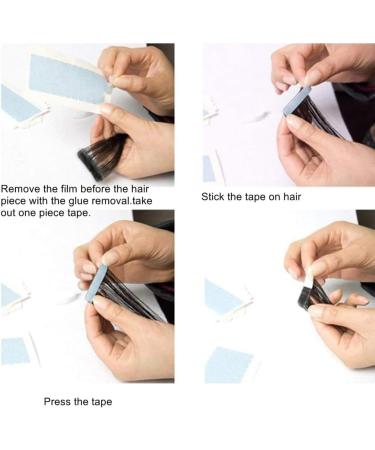 Remove the film before the hair piece with the glue removal.take out one piece tape.

Stick the tape on hair

Press the tape