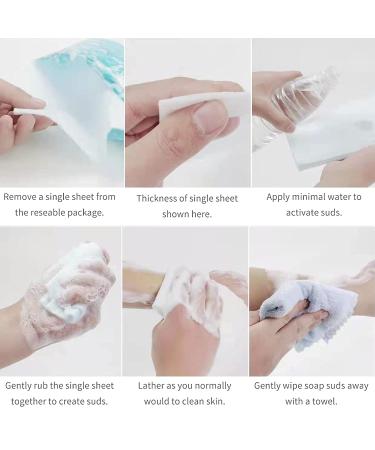 Remove a single sheet from the reseable package.

Thickness of single sheet shown here.

Apply minimal water to activate suds.

Gently rub the single sheet together to create suds.

Lather as you normally would to clean skin.

Gently wipe soap suds away with a towel.