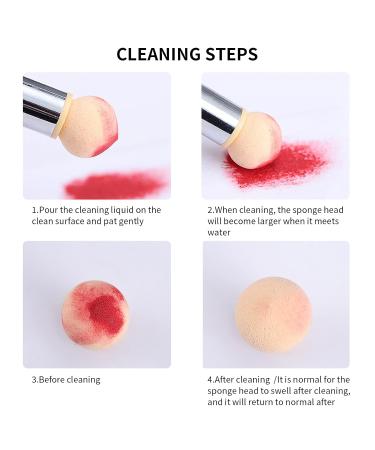 CLEANING STEPS

1.Pour the cleaning liquid on the clean surface and pat gently

2.When cleaning, the sponge head will become larger when it meets water

3.Before cleaning

4.After cleaning /It is normal for the sponge head to swell after cleaning, and it will return to normal after