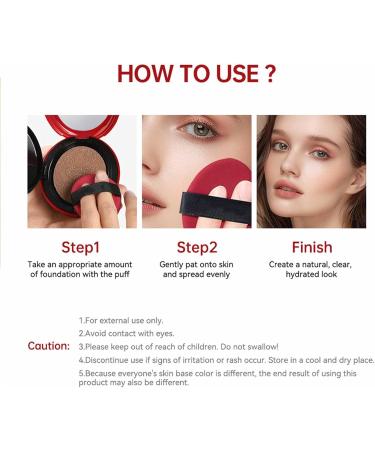 HOW TO USE ?

Step1
Take an appropriate amount of foundation with the puff

Step2
Gently pat onto skin and spread evenly

Finish
Create a natural, clear, hydrated look

Caution:
1.For external use only.
2.Avoid contact with eyes.
3.Please keep out of reach of children. Do not swallow!
4.Discontinue use if signs of irritation or rash occur. Store in a cool and dry place.
5.Because everyone's skin base color is different, the end result of using this product may also be different.