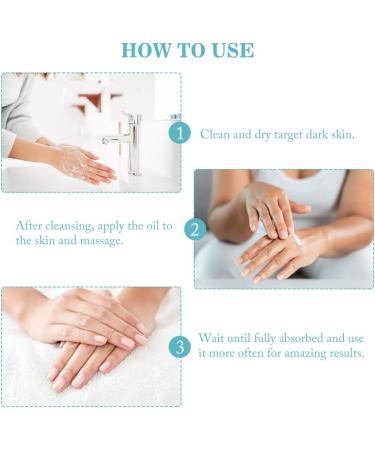 HOW TO USE

1 Clean and dry target dark skin.

After cleansing, apply the oil to the skin and massage. 2

3 Wait until fully absorbed and use it more often for amazing results.