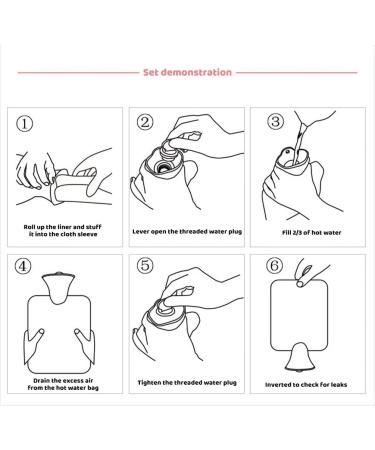 Set demonstration

①

Roll up the liner and stuff it into the cloth sleeve

②

Lever open the threaded water plug

③

Fill 2/3 of hot water

④

Drain the excess air from the hot water bag

⑤

Tighten the threaded water plug

⑥

Inverted to check for leaks