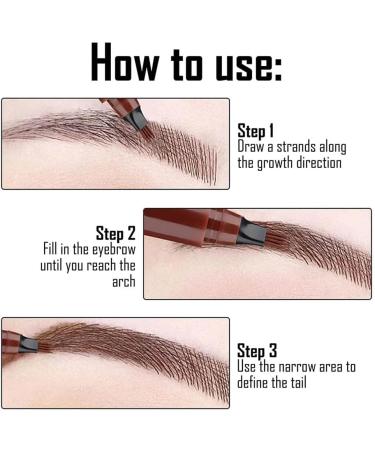 How to use:

Step 1
Draw a strands along the growth direction

Step 2
Fill in the eyebrow until you reach the arch

Step 3
Use the narrow area to define the tail