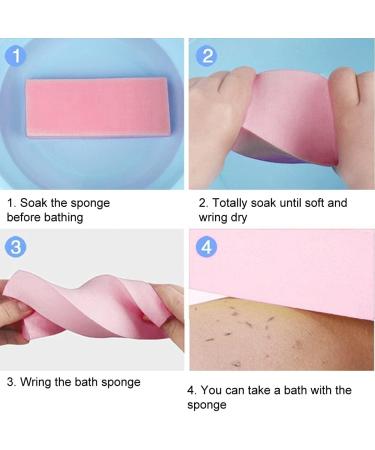 1

2

1. Soak the sponge before bathing

2. Totally soak until soft and wring dry

3

4

3. Wring the bath sponge

4. You can take a bath with the sponge