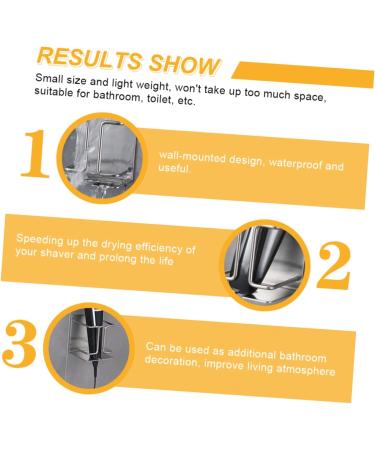 RESULTS SHOW

Small size and light weight, won't take up too much space, suitable for bathroom, toilet, etc.

1

wall-mounted design, waterproof and useful.

Speeding up the drying efficiency of your shaver and prolong the life

2

3

Can be used as additional bathroom decoration, improve living atmosphere