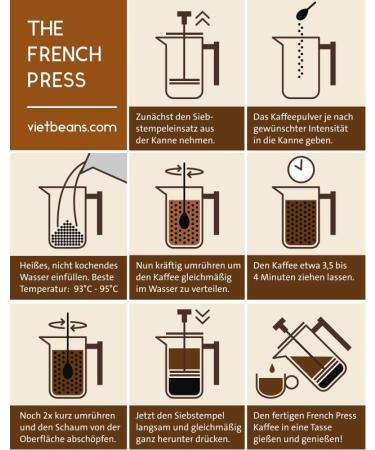 THE FRENCH PRESS

vietbeans.com

Zunächst den Siebstempeleinsatz aus der Kanne nehmen.

Das Kaffeepulver je nach gewünschter Intensität in die Kanne geben.

Heißes, nicht kochendes Wasser einfüllen. Beste Temperatur: 93°C - 95°C

Nun kräftig umrühren um den Kaffee gleichmäßig im Wasser zu verteilen.

Den Kaffee etwa 3,5 bis 4 Minuten ziehen lassen.

Noch 2x kurz umrühren und den Schaum von der Oberfläche abschöpfen.

Jetzt den Siebstempel langsam und gleichmäßig ganz herunter drücken.

Den fertigen French Press Kaffee in eine Tasse gießen und genießen!