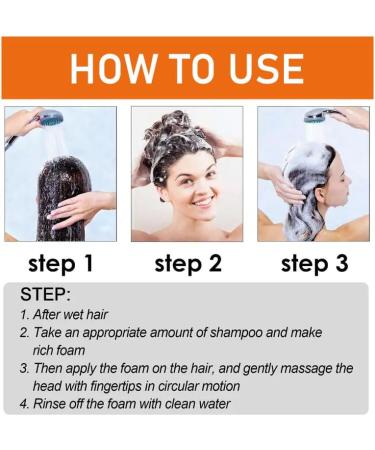 HOW TO USE

step 1

step 2

step 3

STEP:

1. After wet hair
2. Take an appropriate amount of shampoo and make rich foam
3. Then apply the foam on the hair, and gently massage the head with fingertips in circular motion
4. Rinse off the foam with clean water