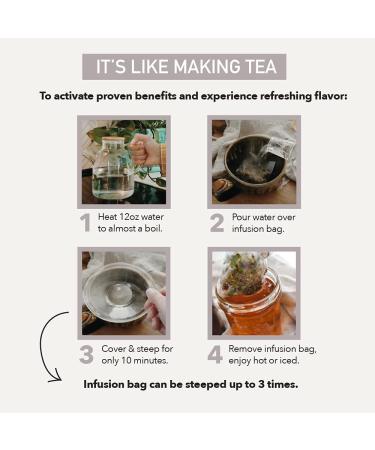 IT'S LIKE MAKING TEA

To activate proven benefits and experience refreshing flavor:

1 Heat 12oz water to almost a boil.

2 Pour water over infusion bag.

3 Cover & steep for only 10 minutes.

4 Remove infusion bag, enjoy hot or iced.

Infusion bag can be steeped up to 3 times.