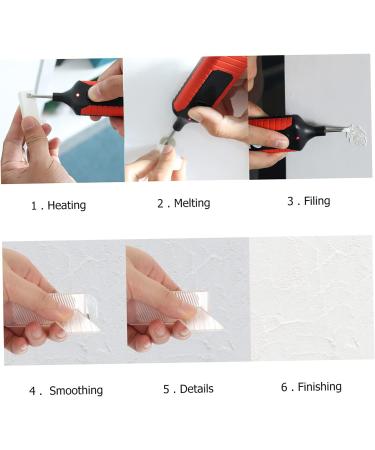 1 . Heating

2 . Melting

3 . Filing

4 . Smoothing

5 . Details

6 . Finishing