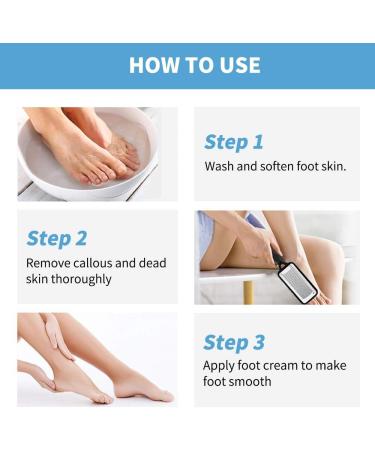 HOW TO USE

Step 1
Wash and soften foot skin.

Step 2
Remove callous and dead skin thoroughly

Step 3
Apply foot cream to make foot smooth