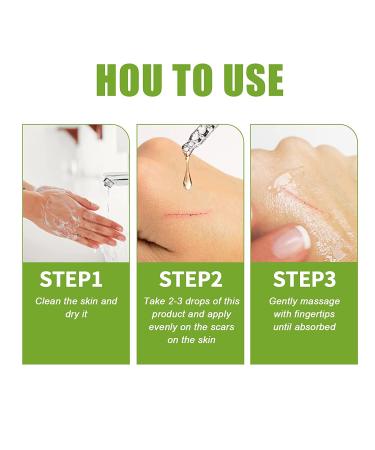 HOU TO USE

STEP1

Clean the skin and dry it

STEP2

Take 2-3 drops of this product and apply evenly on the scars on the skin

STEP3

Gently massage with fingertips until absorbed