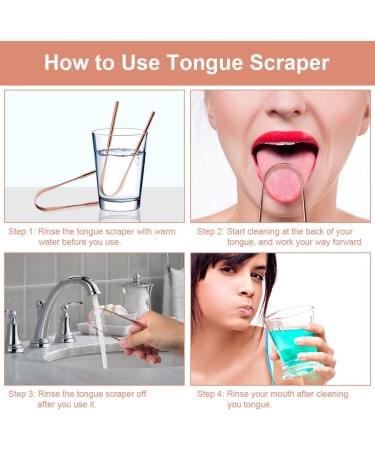 How to Use Tongue Scraper

Step 1: Rinse the tongue scraper with warm water before you use.

Step 2: Start cleaning at the back of your tongue, and work your way forward

Step 3: Rinse the tongue scraper off after you use it.

Step 4: Rinse your mouth after cleaning you tongue.