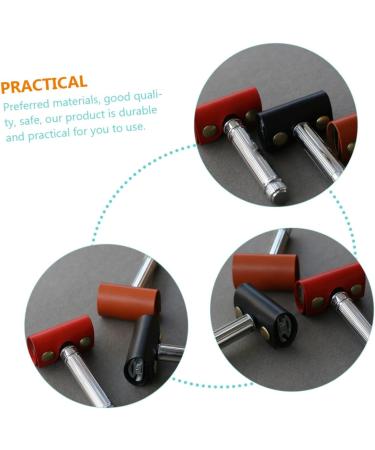 PRACTICAL

Preferred materials, good quality, safe, our product is durable and practical for you to use.