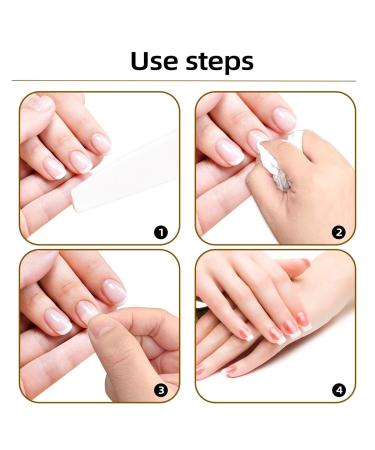 Use steps

1

2

3

4