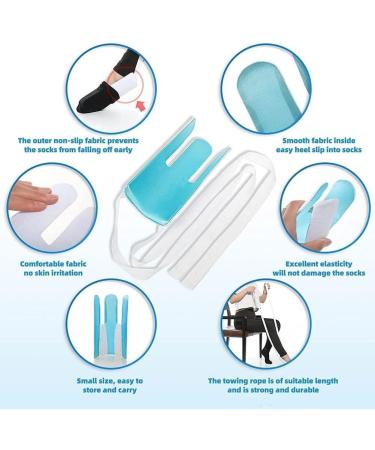 The outer non-slip fabric prevents the socks from falling off early

Smooth fabric inside easy heel slip into socks

Comfortable fabric no skin irritation

Excellent elasticity will not damage the socks

Small size, easy to store and carry

The towing rope is of suitable length and is strong and durable