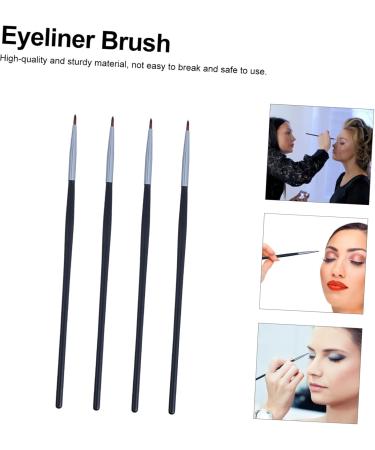 Eyeliner Brush

High-quality and sturdy material, not easy to break and safe to use.