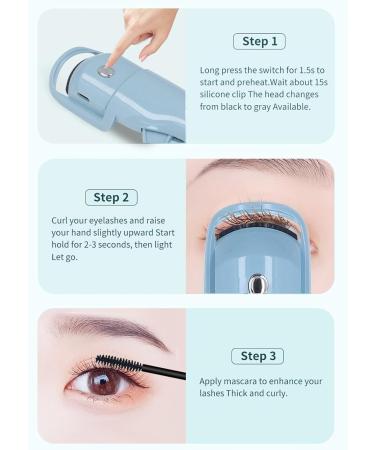 Step 1

Long press the switch for 1.5s to start and preheat.Wait about 15s silicone clip The head changes from black to gray Available.

Step 2

Curl your eyelashes and raise your hand slightly upward Start hold for 2-3 seconds, then light Let go.

Step 3

Apply mascara to enhance your lashes Thick and curly.