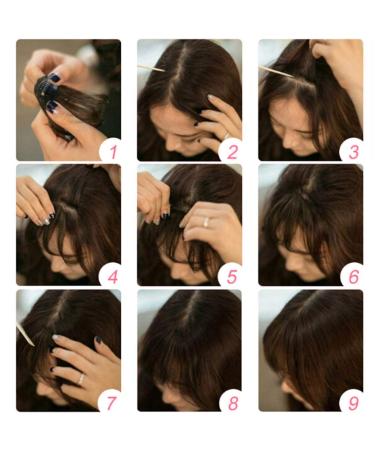 1
2
3
4
5
6
7
8
9