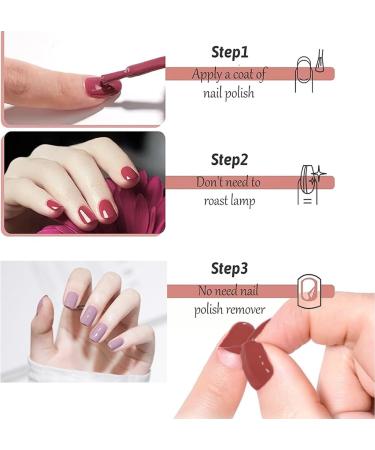 Step1

Apply a coat of nail polish

Step2

Don't need to roast lamp

Step3

No need nail polish remover