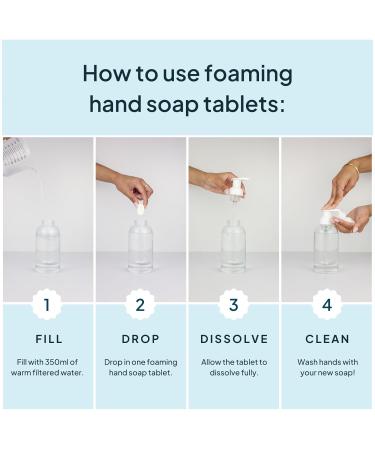 How to use foaming hand soap tablets:

1

FILL

Fill with 350ml of warm filtered water.

2

DROP

Drop in one foaming hand soap tablet.

3

DISSOLVE

Allow the tablet to dissolve fully.

4

CLEAN

Wash hands with your new soap!