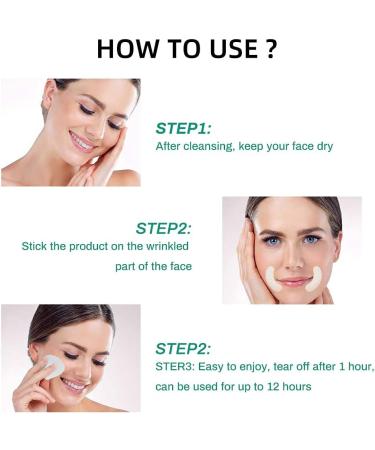 HOW TO USE ?

STEP1:
After cleansing, keep your face dry

STEP2:
Stick the product on the wrinkled part of the face

STEP2:
STER3: Easy to enjoy, tear off after 1 hour, can be used for up to 12 hours