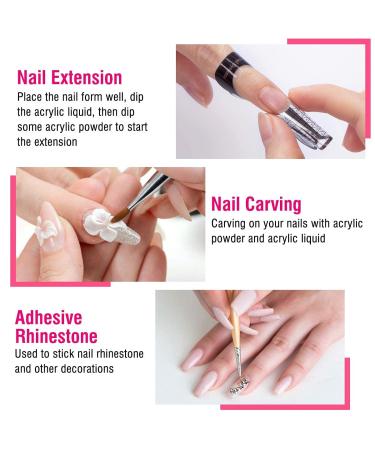 Nail Extension
Place the nail form well, dip the acrylic liquid, then dip some acrylic powder to start the extension

Nail Carving
Carving on your nails with acrylic powder and acrylic liquid

Adhesive Rhinestone
Used to stick nail rhinestone and other decorations