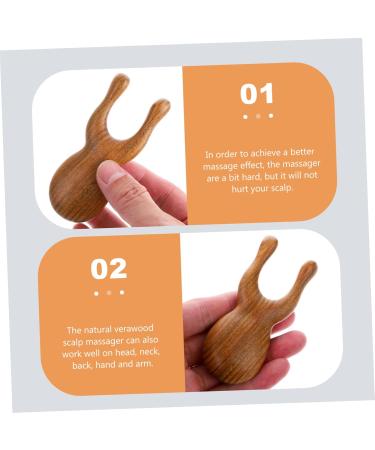 01

In order to achieve a better massage effect, the massager are a bit hard, but it will not hurt your scalp.

02

The natural verawood scalp massager can also work well on head, neck, back, hand and arm.