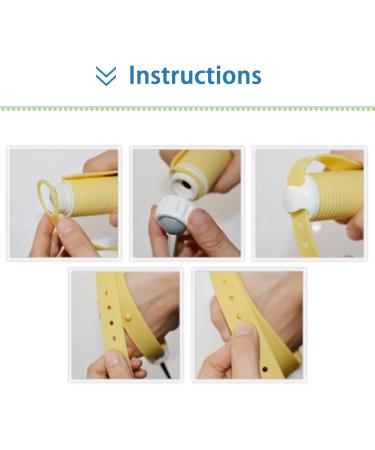 Instructions